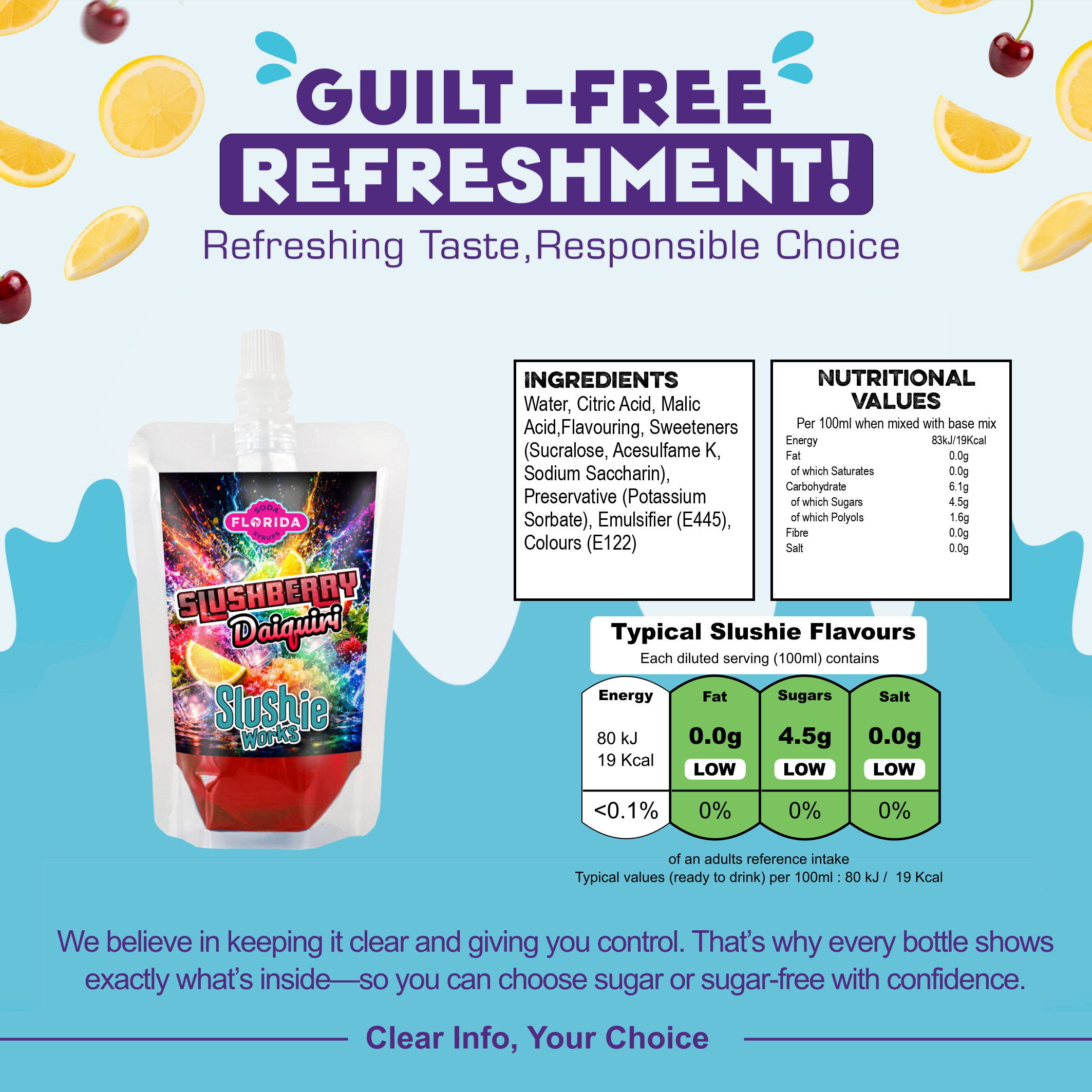 GUILT-FREE

REFRESHMENT!

Refreshing Taste,Responsible Choice

SODA
FLORIDA
SYRUPS

SLUSHBERRY
Daiquiri

Slushie
Works

INGREDIENTS
Water, Citric Acid, Malic Acid,Flavouring, Sweeteners (Sucralose, Acesulfame K, Sodium Saccharin), Preservative (Potassium Sorbate), Emulsifier (E445), Colours (E122)

NUTRITIONAL VALUES
Per 100ml when mixed with base mix

| | |
|---|---|
| Energy | 83kJ/19Kcal |
| Fat | 0.0g |
| of which Saturates | 0.0g |
| Carbohydrate | 6.1g |
| of which Sugars | 4.5g |
| of which Polyols | 1.6g |
| Fibre | 0.0g |
| Salt | 0.0g |

Typical Slushie Flavours
Each diluted serving (100ml) contains

| Energy | Fat | Sugars | Salt |
|---|---|---|---|
| 80 kJ 19 Kcal | 0.0g LOW | 4.5g LOW | 0.0g LOW |
| <0.1% | 0% | 0% | 0% |

of an adults reference intake
Typical values (ready to drink) per 100ml : 80 kJ / 19 Kcal

We believe in keeping it clear and giving you control. That's why every bottle shows exactly what's inside—so you can choose sugar or sugar-free with confidence.

Clear Info, Your Choice